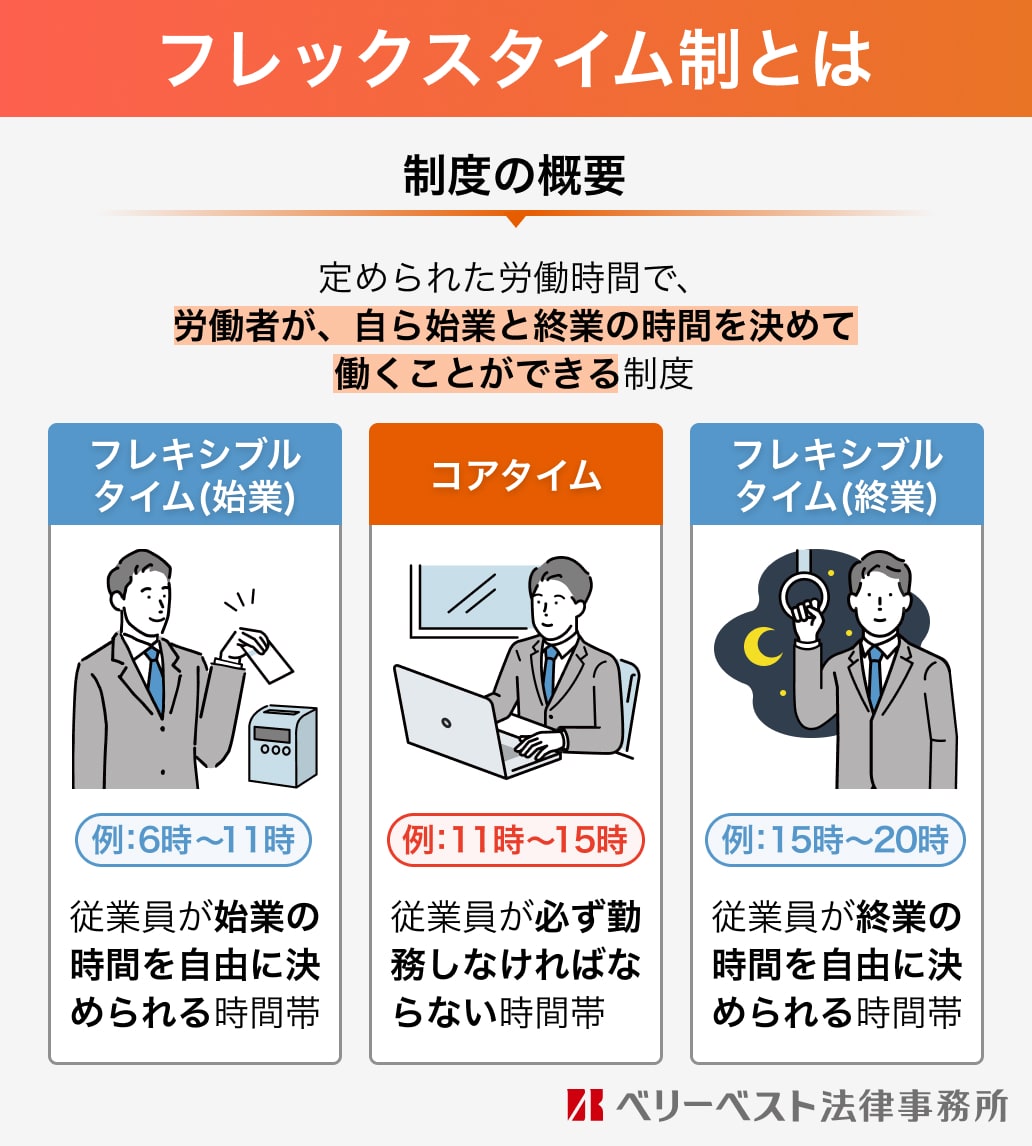 フレックスタイム制とは

制度の概要

定められた労働時間で、労働者が、自ら始業と終業の時間を決めて働くことができる制度

フレキシブルタイム(始業)

例:6時〜11時

従業員が始業の時間を自由に決められる時間帯

コアタイム

例:11時〜15時

従業員が必ず勤務しなければならない時間帯

フレキシブルタイム(終業)

例:15時〜20時

従業員が終業の時間を自由に決められる時間帯

ベリーベスト法律事務所